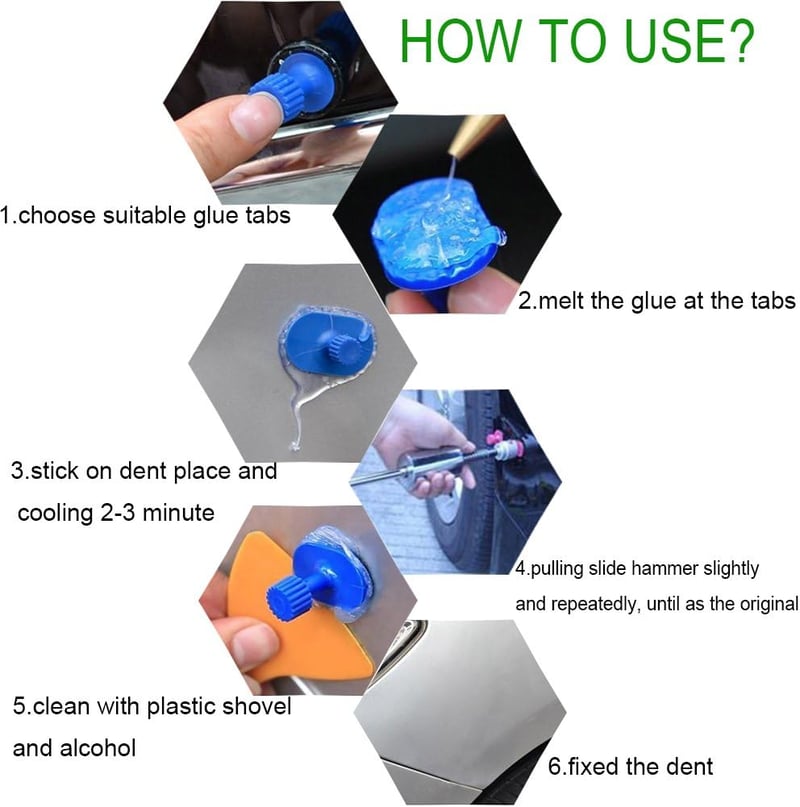 HOW TO USE?

1.choose suitable glue tabs

2.melt the glue at the tabs

3.stick on dent place and cooling 2-3 minute

4.pulling slide hammer slightly and repeatedly, until as the original

5.clean with plastic shovel and alcohol

6.fixed the dent